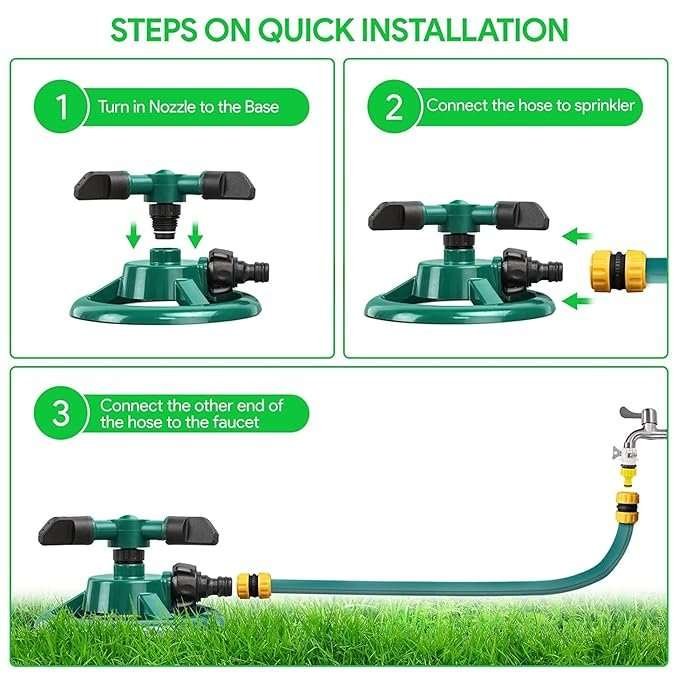 STEPS ON QUICK INSTALLATION

1 Turn in Nozzle to the Base

2 Connect the hose to sprinkler

3 Connect the other end of the hose to the faucet