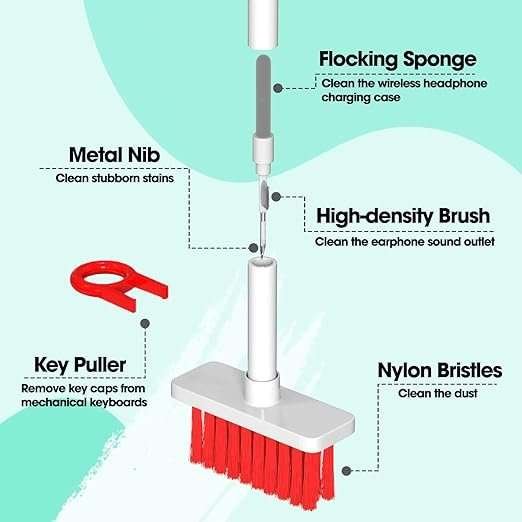 Flocking Sponge
Clean the wireless headphone charging case

Metal Nib
Clean stubborn stains

High-density Brush
Clean the earphone sound outlet

Key Puller
Remove key caps from mechanical keyboards

Nylon Bristles
Clean the dust