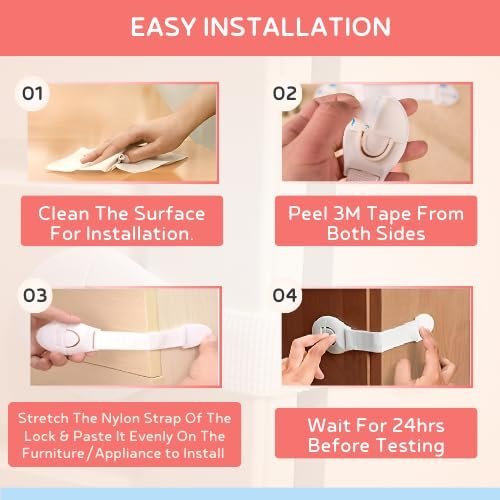 EASY INSTALLATION

01

Clean The Surface For Installation.

02

Peel 3M Tape From Both Sides

03

Stretch The Nylon Strap Of The Lock & Paste It Evenly On The Furniture/Appliance to Install

04

Wait For 24hrs Before Testing