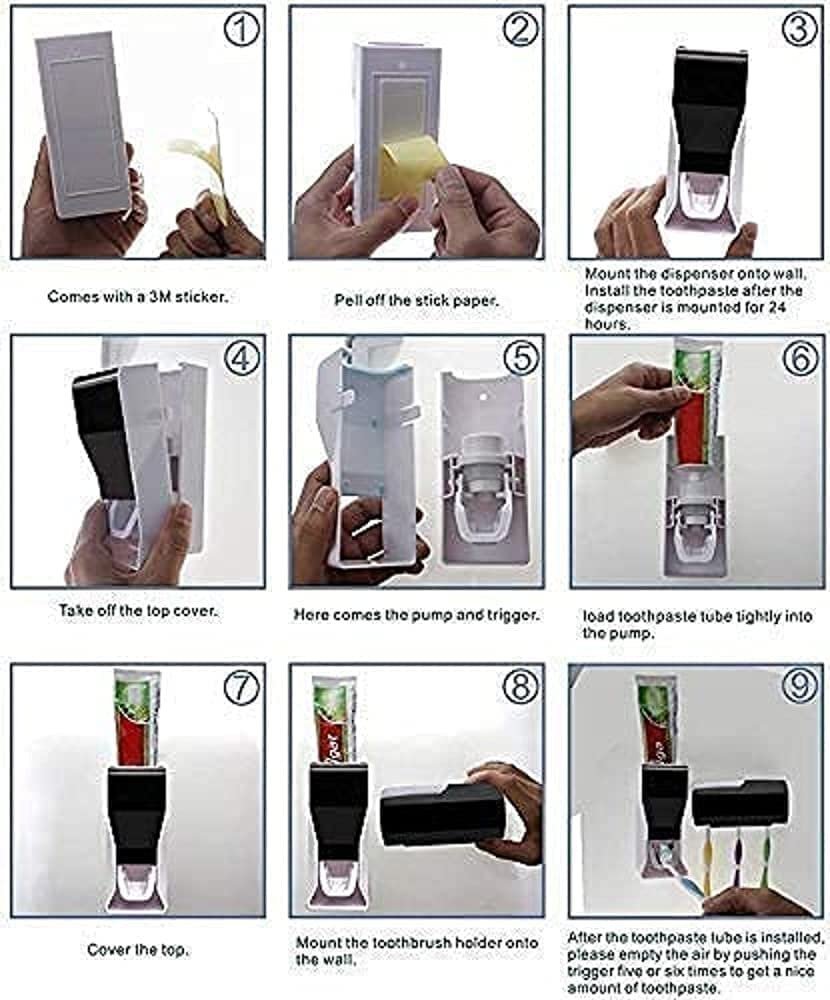 ①

Comes with a 3M sticker.

②

Pell off the stick paper.

③

Mount the dispenser onto wall. Install the toothpaste after the dispenser is mounted for 24 hours.

④

Take off the top cover.

⑤

Here comes the pump and trigger.

⑥

load toothpaste tube tightly into the pump.

⑦

Cover the top.

⑧

Mount the toothbrush holder onto the wall.

⑨

After the toothpaste tube is installed, please empty the air by pushing the trigger five or six times to get a nice amount of toothpaste.