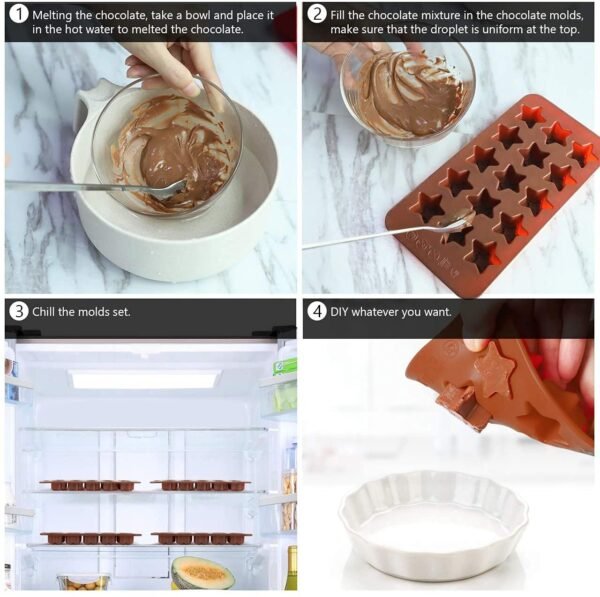 1 Melting the chocolate, take a bowl and place it in the hot water to melted the chocolate.

2 Fill the chocolate mixture in the chocolate molds, make sure that the droplet is uniform at the top.

3 Chill the molds set.

4 DIY whatever you want.